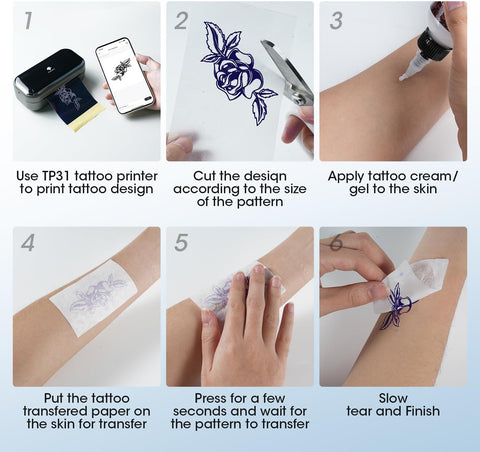 1

Use TP31 tattoo printer to print tattoo design

2

Cut the desiqn according to the size of the pattern

3

Apply tattoo cream/ gel to the skin

4

Put the tattoo transfered paper on the skin for transfer

5

Press for a few seconds and wait for the pattern to transfer

6

Slow tear and Finish