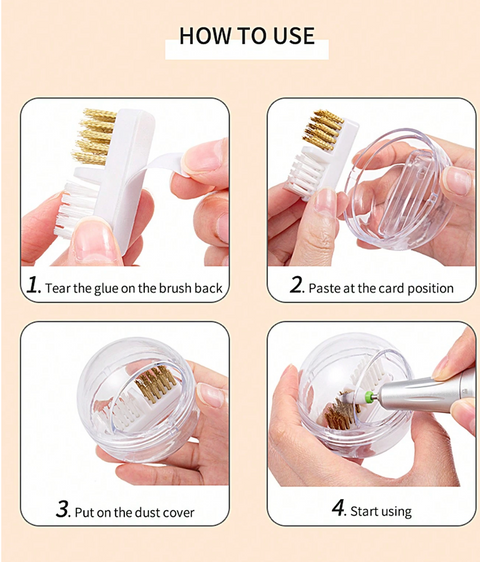 HOW TO USE

1. Tear the glue on the brush back

2. Paste at the card position

3. Put on the dust cover

4. Start using