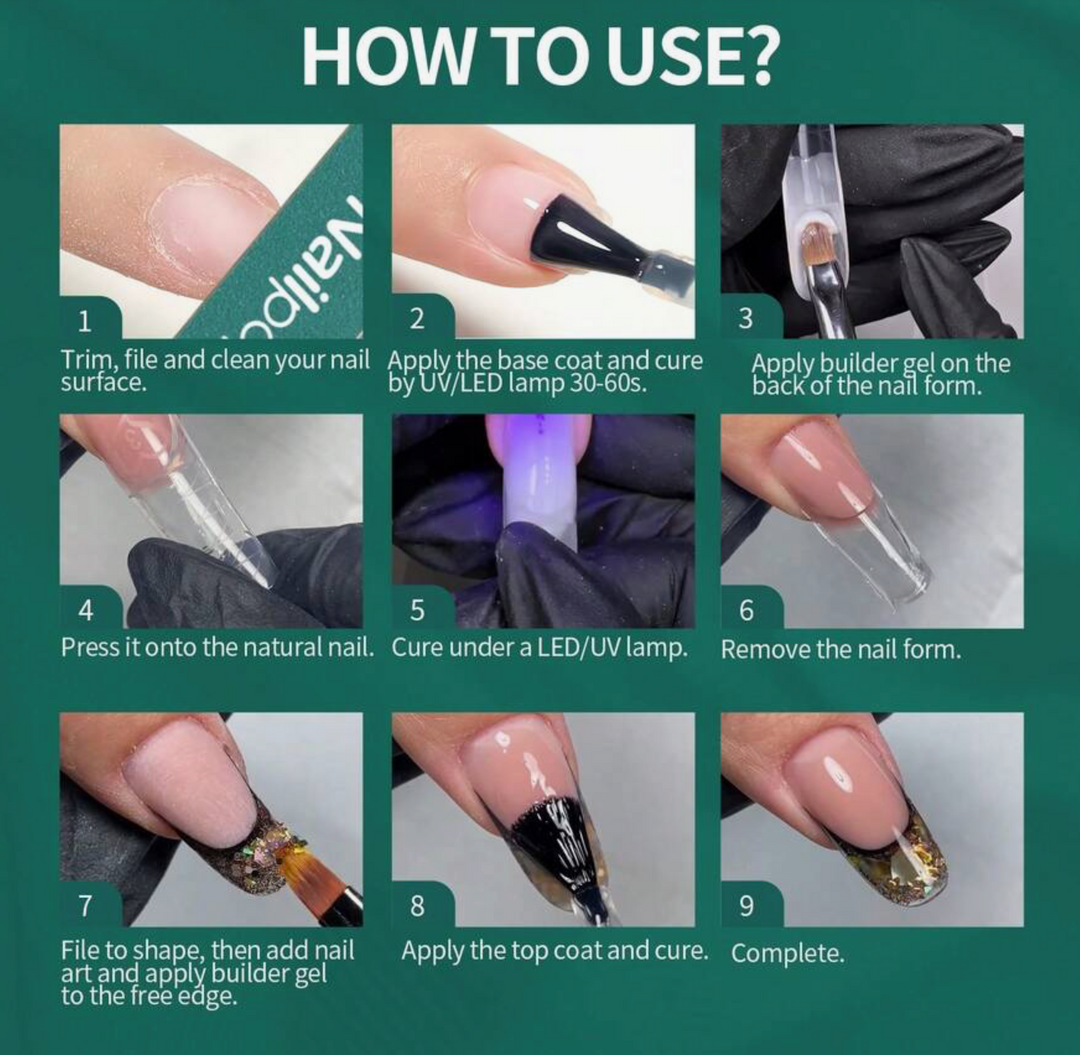 HOW TO USE?

1
Trim, file and clean your nail surface.

2
Apply the base coat and cure by UV/LED lamp 30-60s.

3
Apply builder gel on the back of the nail form.

4
Press it onto the natural nail.

5
Cure under a LED/UV lamp.

6
Remove the nail form.

7
File to shape, then add nail art and apply builder gel to the free edge.

8
Apply the top coat and cure.

9
Complete.