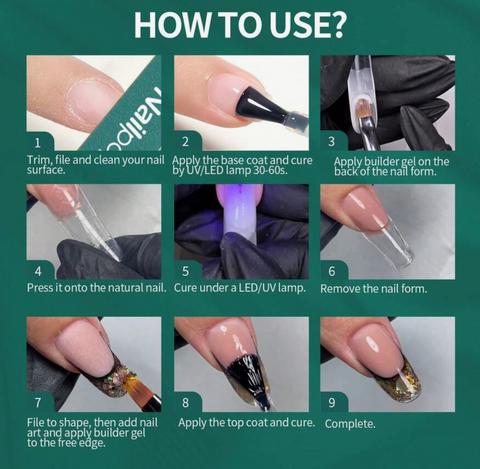 HOW TO USE?

Nailpo

1
Trim, file and clean your nail surface.

2
Apply the base coat and cure by UV/LED lamp 30-60s.

3
Apply builder gel on the back of the nail form.

4
Press it onto the natural nail.

5
Cure under a LED/UV lamp.

6
Remove the nail form.

7
File to shape, then add nail art and apply builder gel to the free edge.

8
Apply the top coat and cure.

9
Complete.