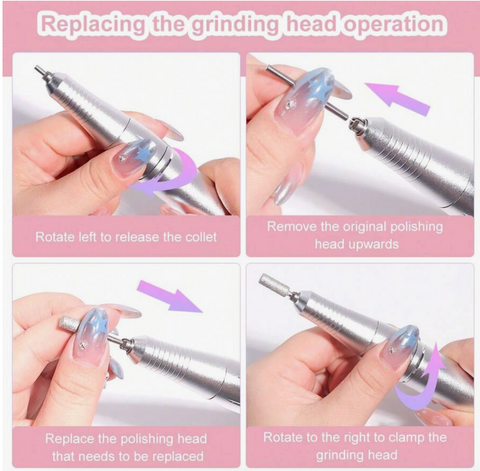 Replacing the grinding head operation

Rotate left to release the collet

Remove the original polishing head upwards

Replace the polishing head that needs to be replaced

Rotate to the right to clamp the grinding head