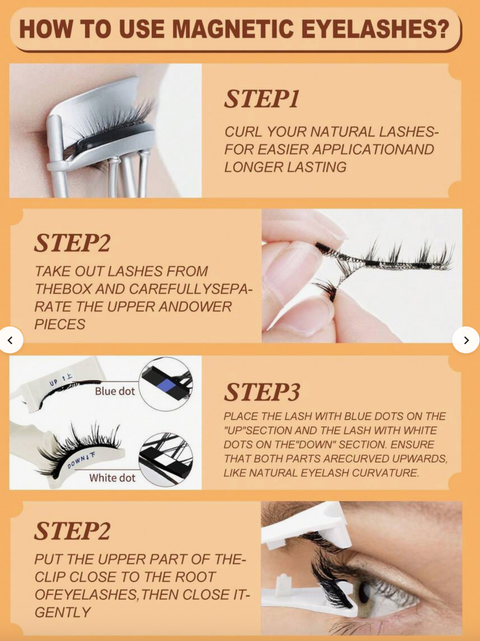 HOW TO USE MAGNETIC EYELASHES?

STEP1

CURL YOUR NATURAL LASHES-FOR EASIER APPLICATIONAND LONGER LASTING

STEP2

TAKE OUT LASHES FROM THEBOX AND CAREFULLYSEPARATE THE UPPER ANDOWER PIECES

UP 上

Blue dot

DOWN 下

White dot

STEP3

PLACE THE LASH WITH BLUE DOTS ON THE "UP"SECTION AND THE LASH WITH WHITE DOTS ON THE"DOWN" SECTION. ENSURE THAT BOTH PARTS ARECURVED UPWARDS, LIKE NATURAL EYELASH CURVATURE.

STEP2

PUT THE UPPER PART OF THE-CLIP CLOSE TO THE ROOT OFEYELASHES,THEN CLOSE IT-GENTLY