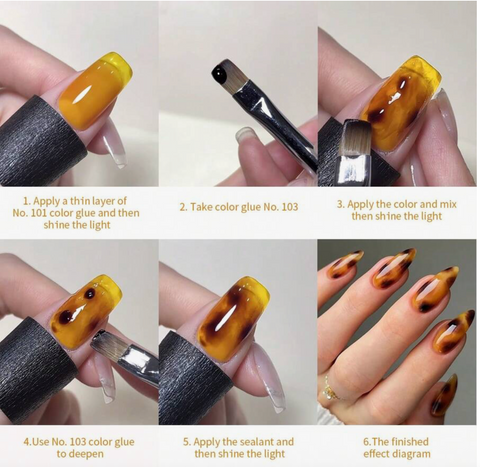 1. Apply a thin layer of No. 101 color glue and then shine the light

2. Take color glue No. 103

3. Apply the color and mix then shine the light

4.Use No. 103 color glue to deepen

5. Apply the sealant and then shine the light

6.The finished effect diagram