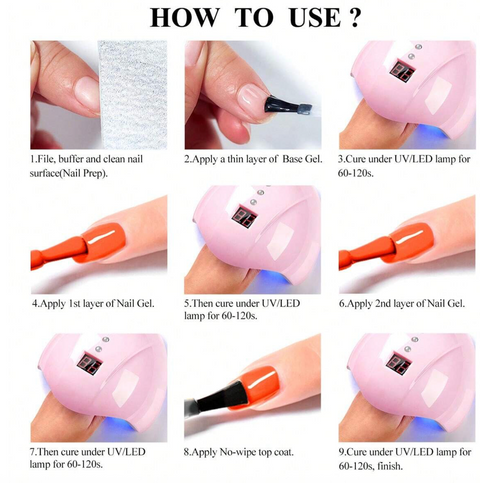 HOW TO USE ?

1.File, buffer and clean nail surface(Nail Prep).

2.Apply a thin layer of Base Gel.

3.Cure under UV/LED lamp for 60-120s.

4.Apply 1st layer of Nail Gel.

5.Then cure under UV/LED lamp for 60-120s.

6.Apply 2nd layer of Nail Gel.

7.Then cure under UV/LED lamp for 60-120s.

8.Apply No-wipe top coat.

9.Cure under UV/LED lamp for 60-120s, finish.