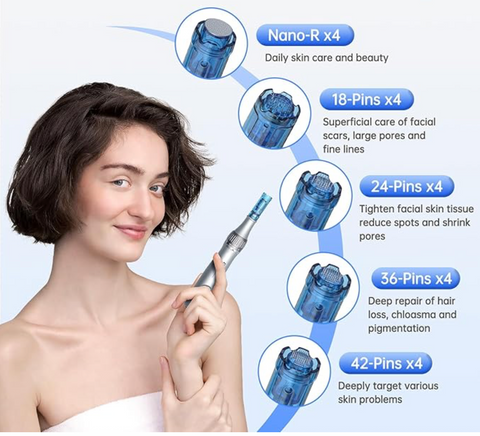 Nano-R x4
Daily skin care and beauty

18-Pins x4
Superficial care of facial scars, large pores and fine lines

24-Pins x4
Tighten facial skin tissue reduce spots and shrink pores

36-Pins x4
Deep repair of hair loss, chloasma and pigmentation

42-Pins x4
Deeply target various skin problems