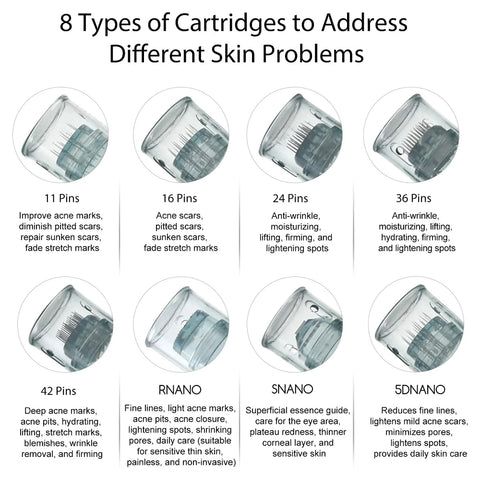 8 Types of Cartridges to Address Different Skin Problems

11 Pins
Improve acne marks, diminish pitted scars, repair sunken scars, fade stretch marks

16 Pins
Acne scars, pitted scars, sunken scars, fade stretch marks

24 Pins
Anti-wrinkle, moisturizing, lifting, firming, and lightening spots

36 Pins
Anti-wrinkle, moisturizing, lifting, hydrating, firming, and lightening spots

42 Pins
Deep acne marks, acne pits, hydrating, lifting, stretch marks, blemishes, wrinkle removal, and firming

RNANO
Fine lines, light acne marks, acne pits, acne closure, lightening spots, shrinking pores, daily care (suitable for sensitive thin skin, painless, and non-invasive)

SNANO
Superficial essence guide, care for the eye area, plateau redness, thinner corneal layer, and sensitive skin

5DNANO
Reduces fine lines, lightens mild acne scars, minimizes pores, lightens spots, provides daily skin care